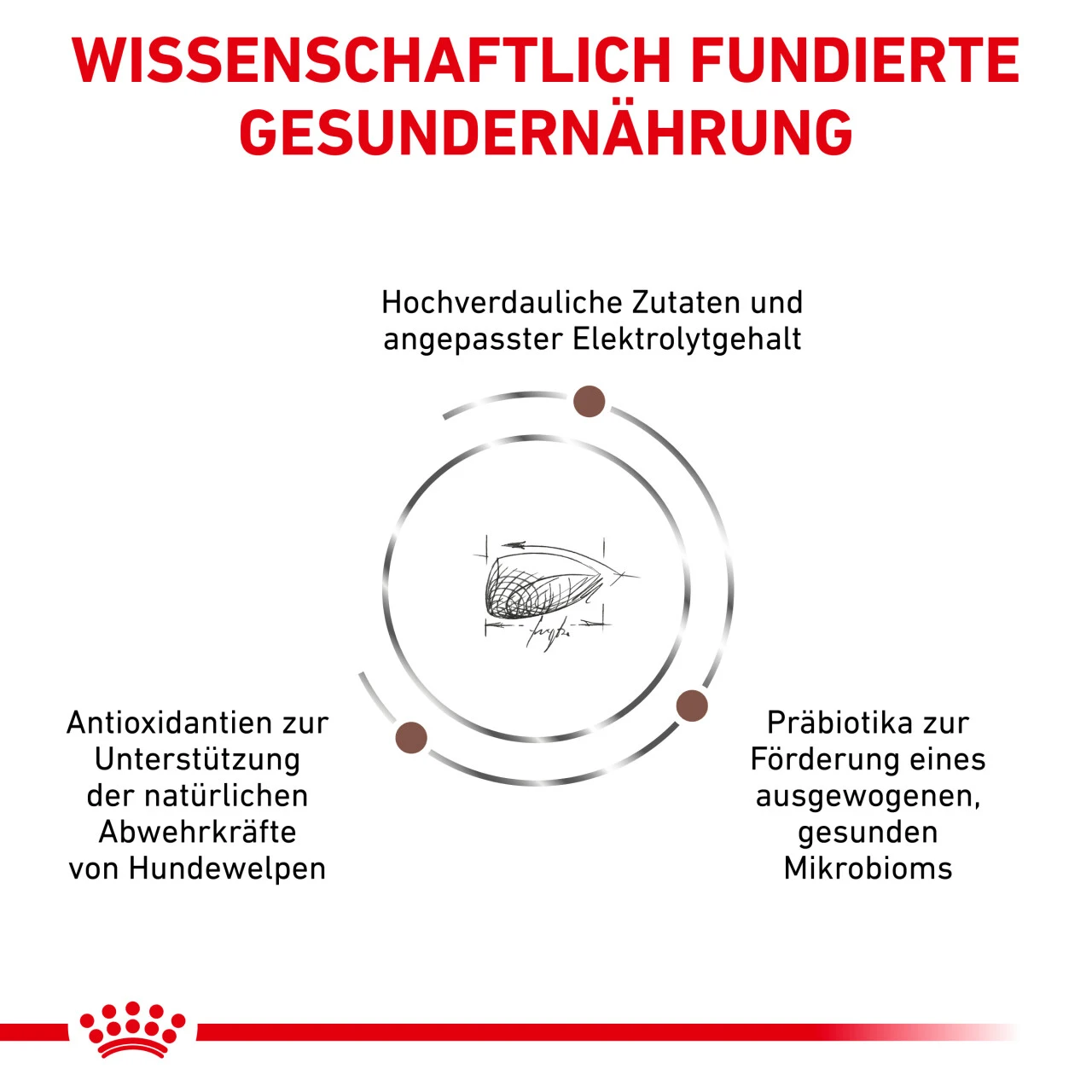 WISSENSCHAFTLICH FUNDIERTE GESUNDERNÄHRUNG

Hochverdauliche Zutaten und angepasster Elektrolytgehalt

Antioxidantien zur Unterstützung der natürlichen Abwehrkräfte von Hundewelpen

Präbiotika zur Förderung eines ausgewogenen, gesunden Mikrobioms